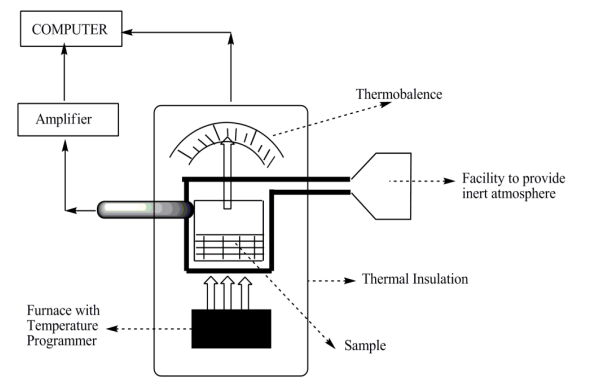 COMPUTER

Amplifier

Thermobalence

Facility to provide inert atmosphere

Thermal Insulation

Furnace with Temperature Programmer

Sample